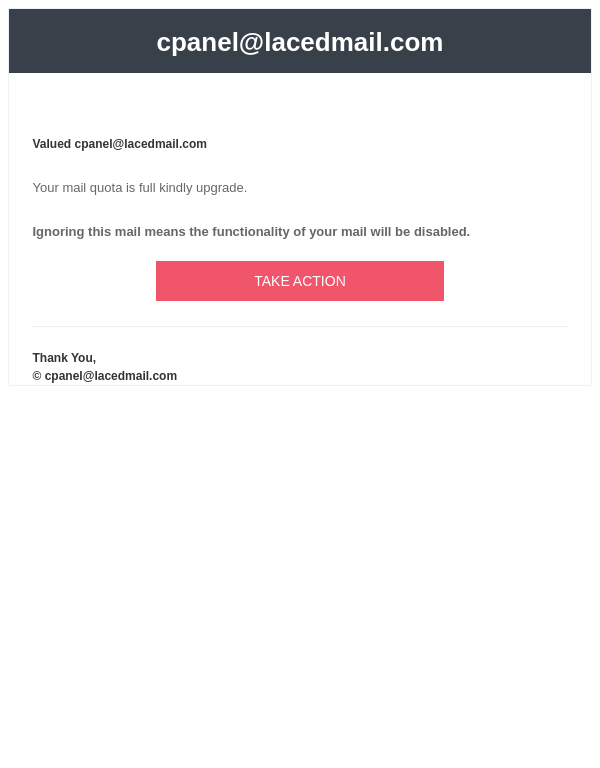 cpanel@lacedmail.com

Valued cpanel@lacedmail.com

Your mail quota is full kindly upgrade.

Ignoring this mail means the functionality of your mail will be disabled.

TAKE ACTION

Thank You,
© cpanel@lacedmail.com