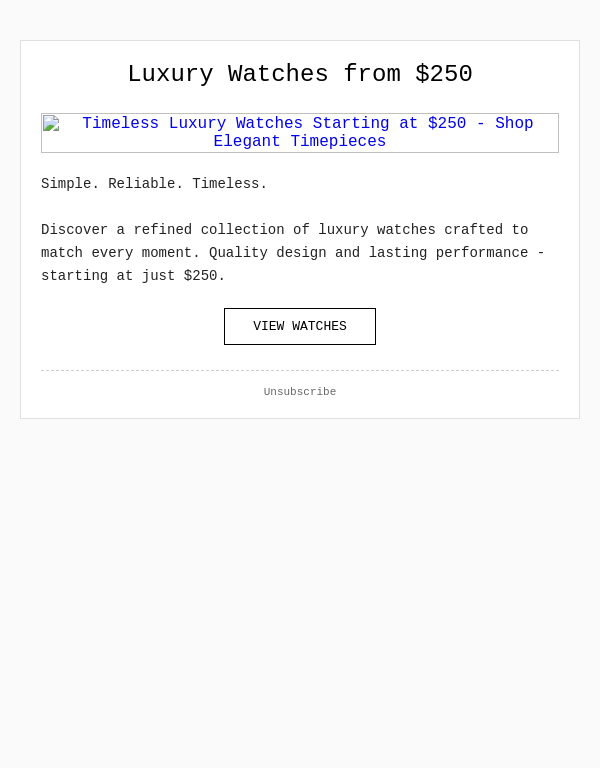 Luxury Watches from $250

Timeless Luxury Watches Starting at $250 - Shop Elegant Timepieces

Simple. Reliable. Timeless.

Discover a refined collection of luxury watches crafted to match every moment. Quality design and lasting performance - starting at just $250.

VIEW WATCHES

Unsubscribe